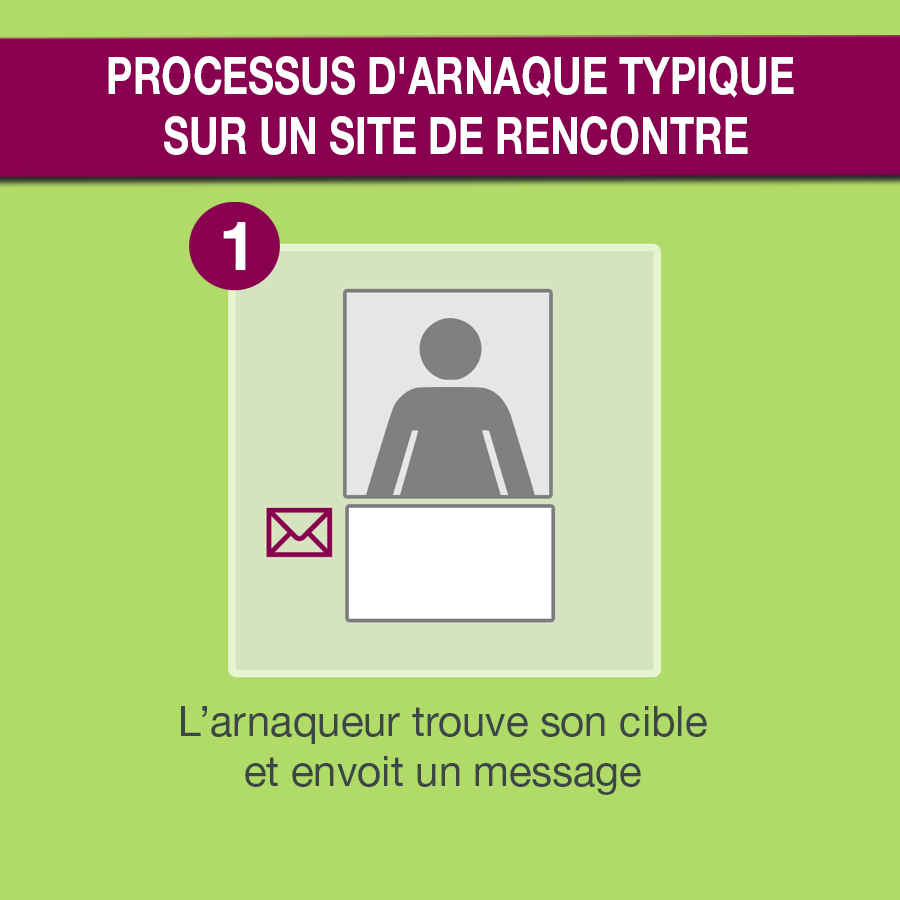 PROCESSUS D'ARNAQUE TYPIQUE SUR UN SITE DE RENCONTRE

1

L’arnaqueur trouve son cible et envoit un message