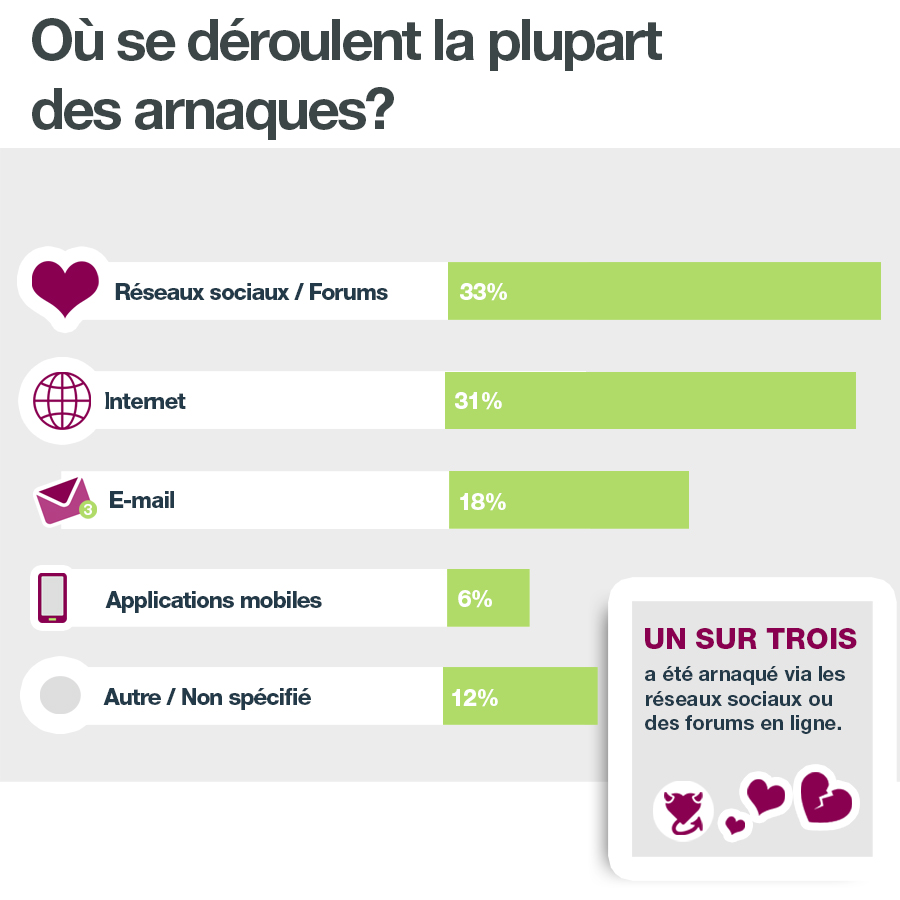 Où se déroulent la plupart des arnaques?

Réseaux sociaux / Forums 33%

Internet 31%

3 E-mail 18%

Applications mobiles 6%

Autre / Non spécifié 12%

UN SUR TROIS
a été arnaqué via les réseaux sociaux ou des forums en ligne.