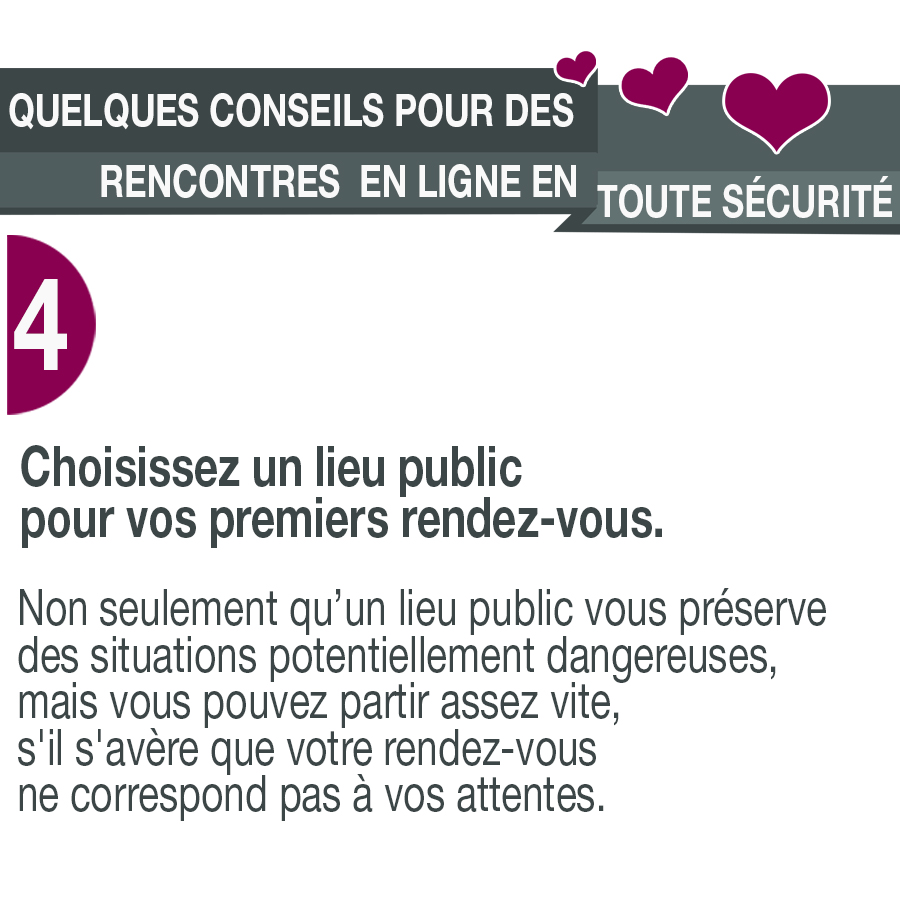 QUELQUES CONSEILS POUR DES RENCONTRES EN LIGNE EN TOUTE SÉCURITÉ

4

Choisissez un lieu public pour vos premiers rendez-vous.

Non seulement qu’un lieu public vous préserve des situations potentiellement dangereuses, mais vous pouvez partir assez vite, s'il s'avère que votre rendez-vous ne correspond pas à vos attentes.