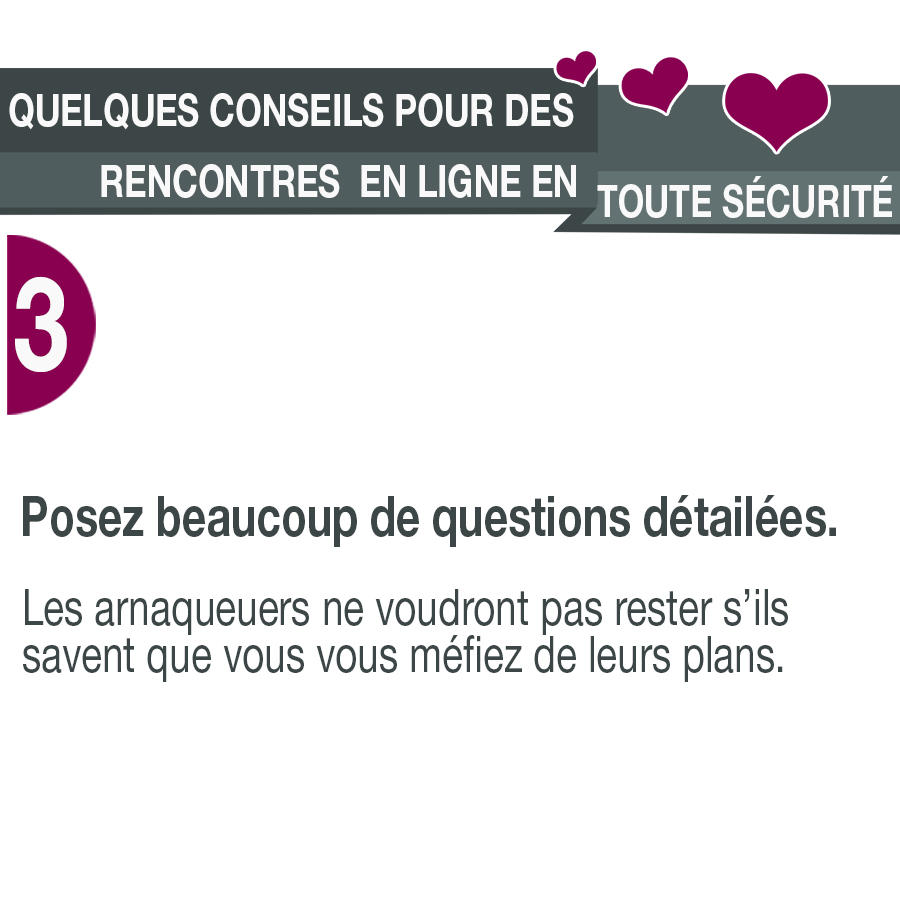 QUELQUES CONSEILS POUR DES RENCONTRES EN LIGNE EN TOUTE SÉCURITÉ

3

Posez beaucoup de questions détailées.

Les arnaqueuers ne voudront pas rester s'ils savent que vous vous méfiez de leurs plans.