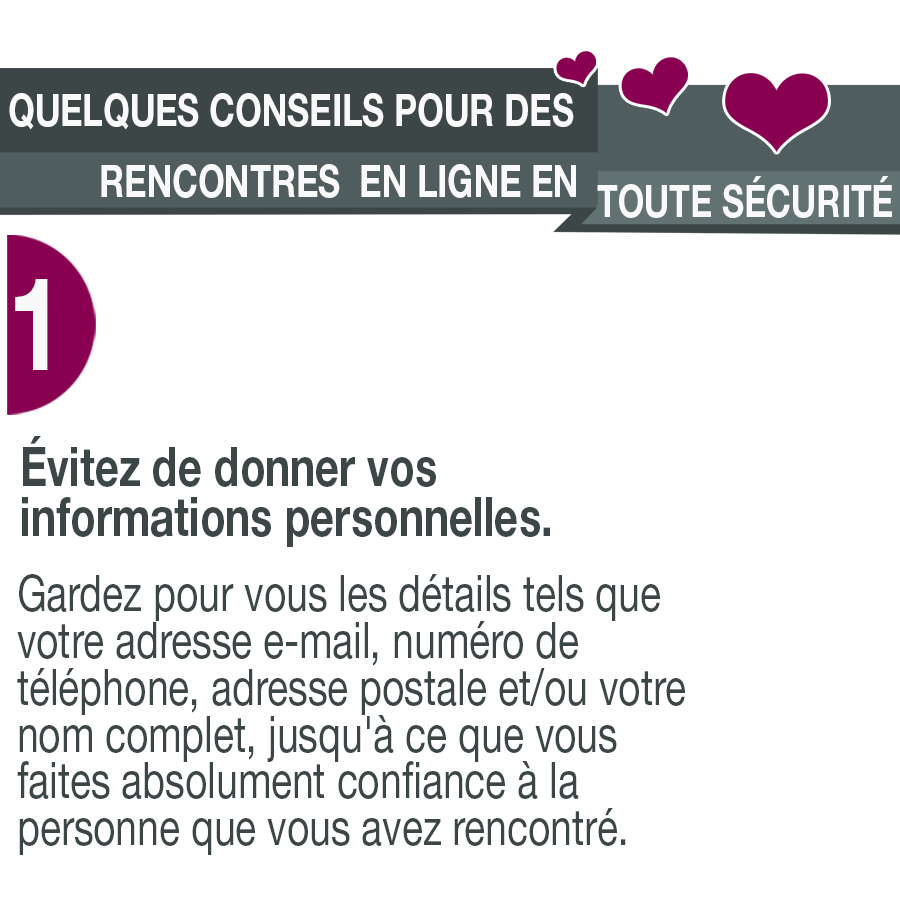 QUELQUES CONSEILS POUR DES RENCONTRES EN LIGNE EN TOUTE SÉCURITÉ

1

Évitez de donner vos informations personnelles.

Gardez pour vous les détails tels que votre adresse e-mail, numéro de téléphone, adresse postale et/ou votre nom complet, jusqu'à ce que vous faites absolument confiance à la personne que vous avez rencontré.