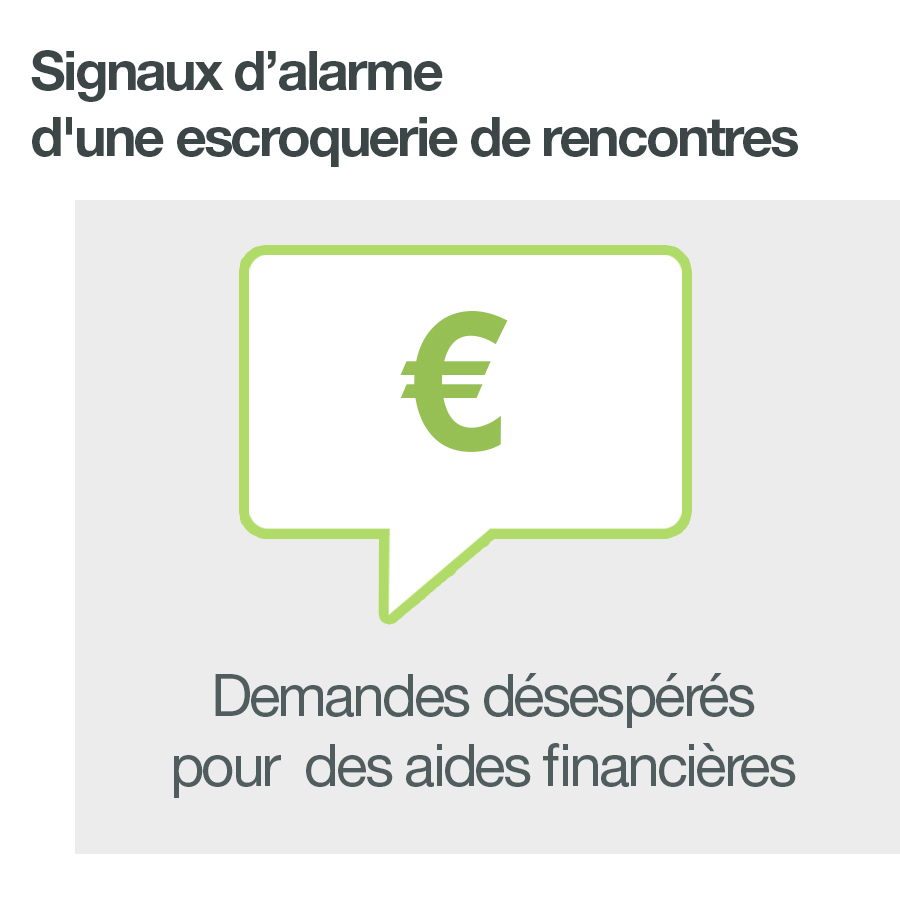 Signaux d’alarme
d'une escroquerie de rencontres

€

Demandes désespérés
pour  des aides financières