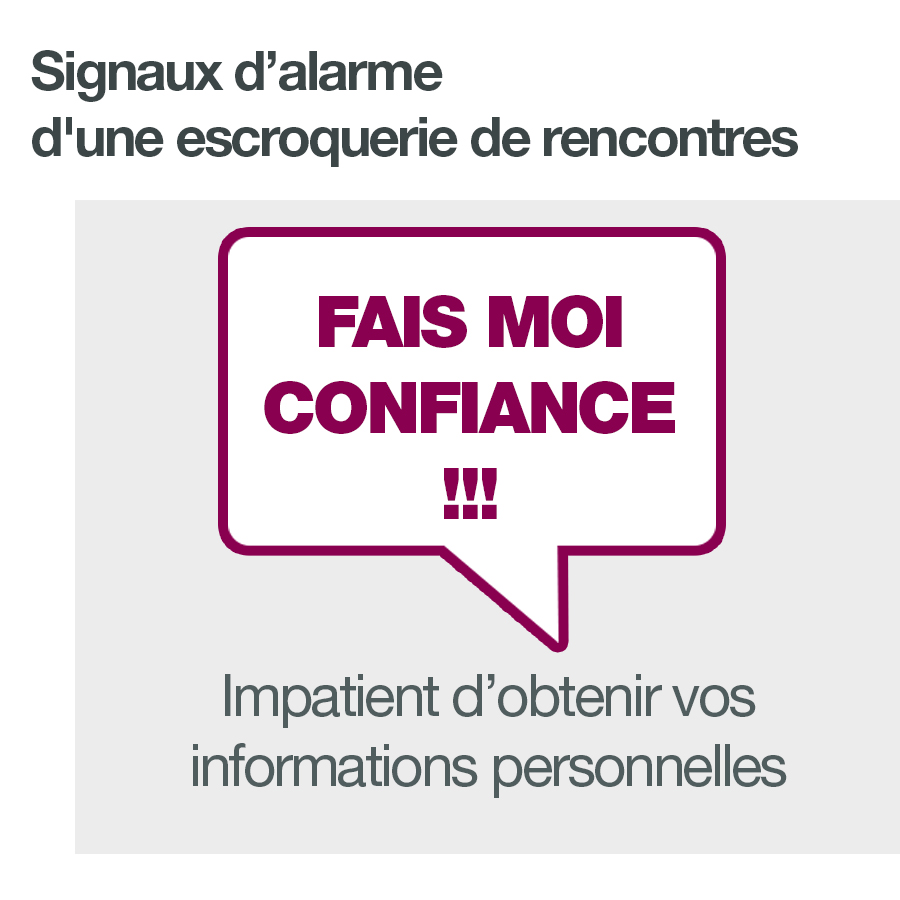 Signaux d’alarme
d'une escroquerie de rencontres

FAIS MOI
CONFIANCE
!!!

Impatient d’obtenir vos informations personnelles