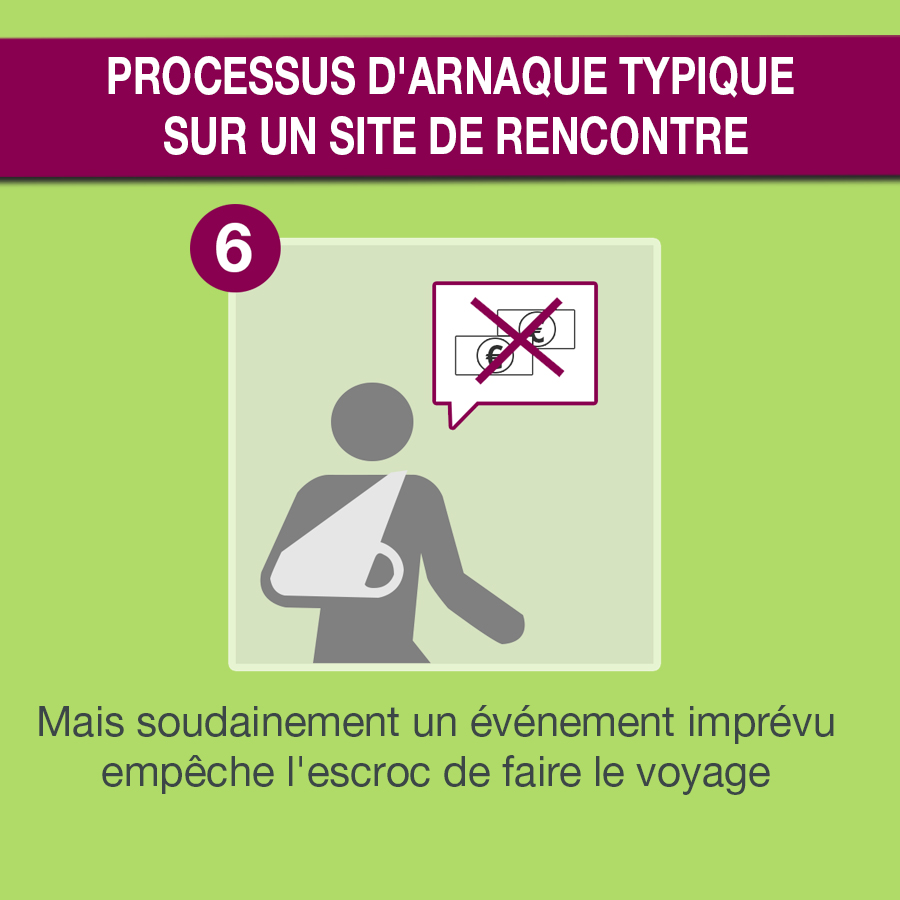 PROCESSUS D'ARNAQUE TYPIQUE SUR UN SITE DE RENCONTRE

6

€

€

Mais soudainement un événement imprévu empêche l'escroc de faire le voyage