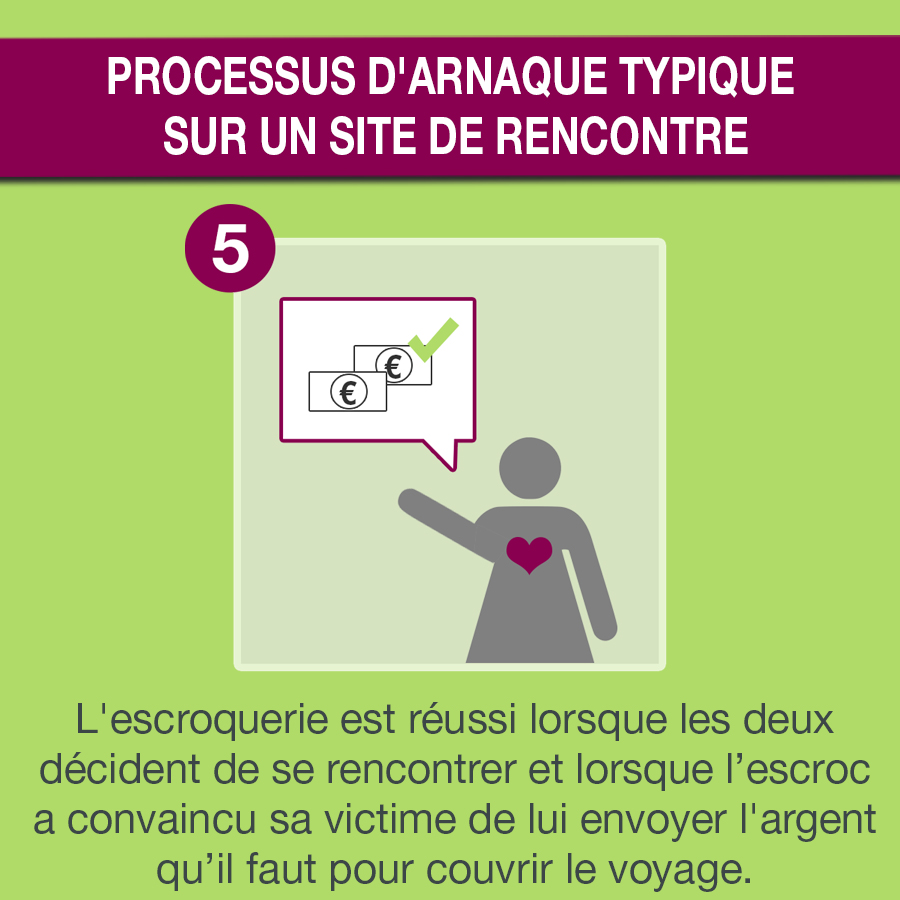 PROCESSUS D'ARNAQUE TYPIQUE SUR UN SITE DE RENCONTRE

5

€

€

L'escroquerie est réussi lorsque les deux décident de se rencontrer et lorsque l’escroc a convaincu sa victime de lui envoyer l'argent qu’il faut pour couvrir le voyage.